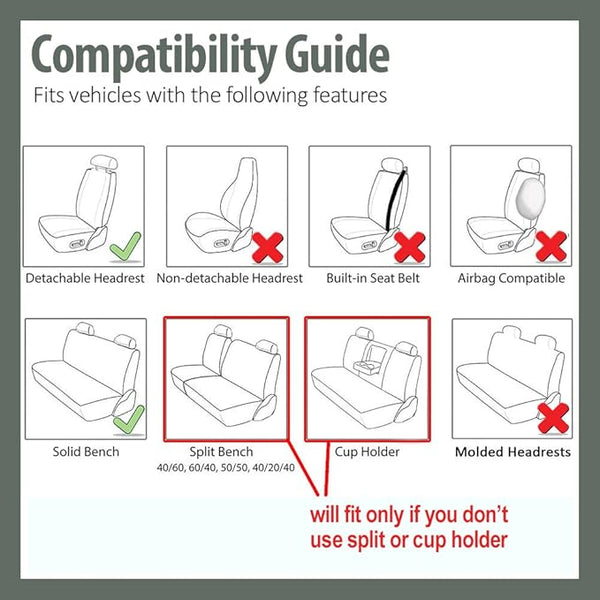 Compatibility Guide
Fits vehicles with the following features

Detachable Headrest
Non-detachable Headrest
Built-in Seat Belt
Airbag Compatible

Solid Bench
Split Bench
40/60, 60/40, 50/50, 40/20/40
Cup Holder
Molded Headrests

will fit only if you don't use split or cup holder