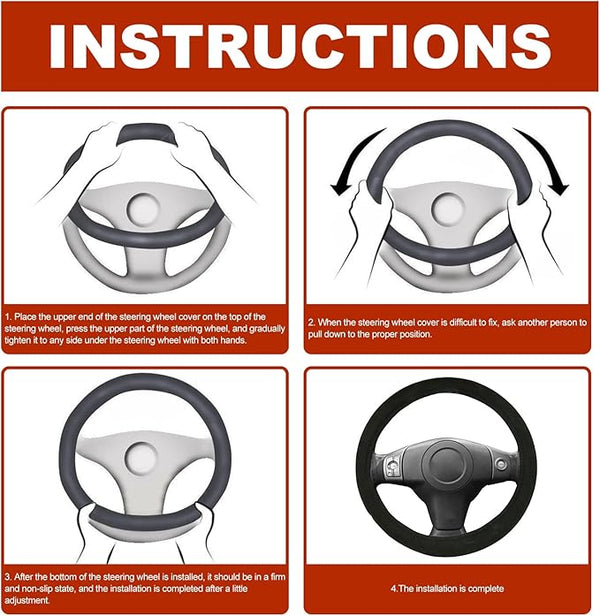 INSTRUCTIONS

1. Place the upper end of the steering wheel cover on the top of the steering wheel, press the upper part of the steering wheel, and gradually tighten it to any side under the steering wheel with both hands.

2. When the steering wheel cover is difficult to fix, ask another person to pull down to the proper position.

3. After the bottom of the steering wheel is installed, it should be in a firm and non-slip state, and the installation is completed after a little adjustment.

4.The installation is complete