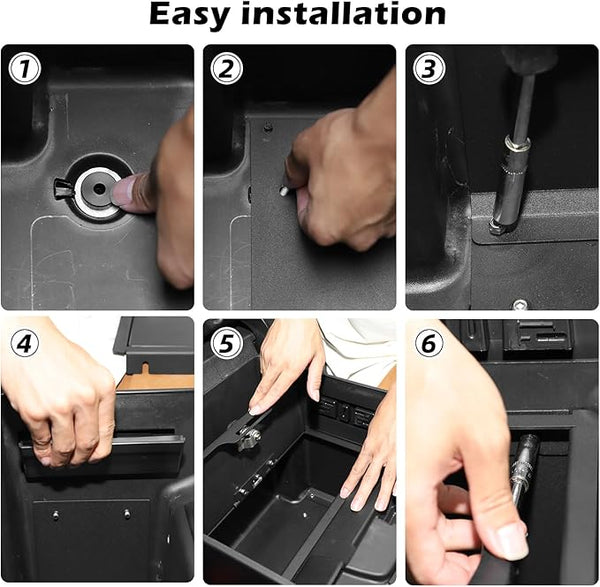 Easy installation

1

2

3

4

5

6